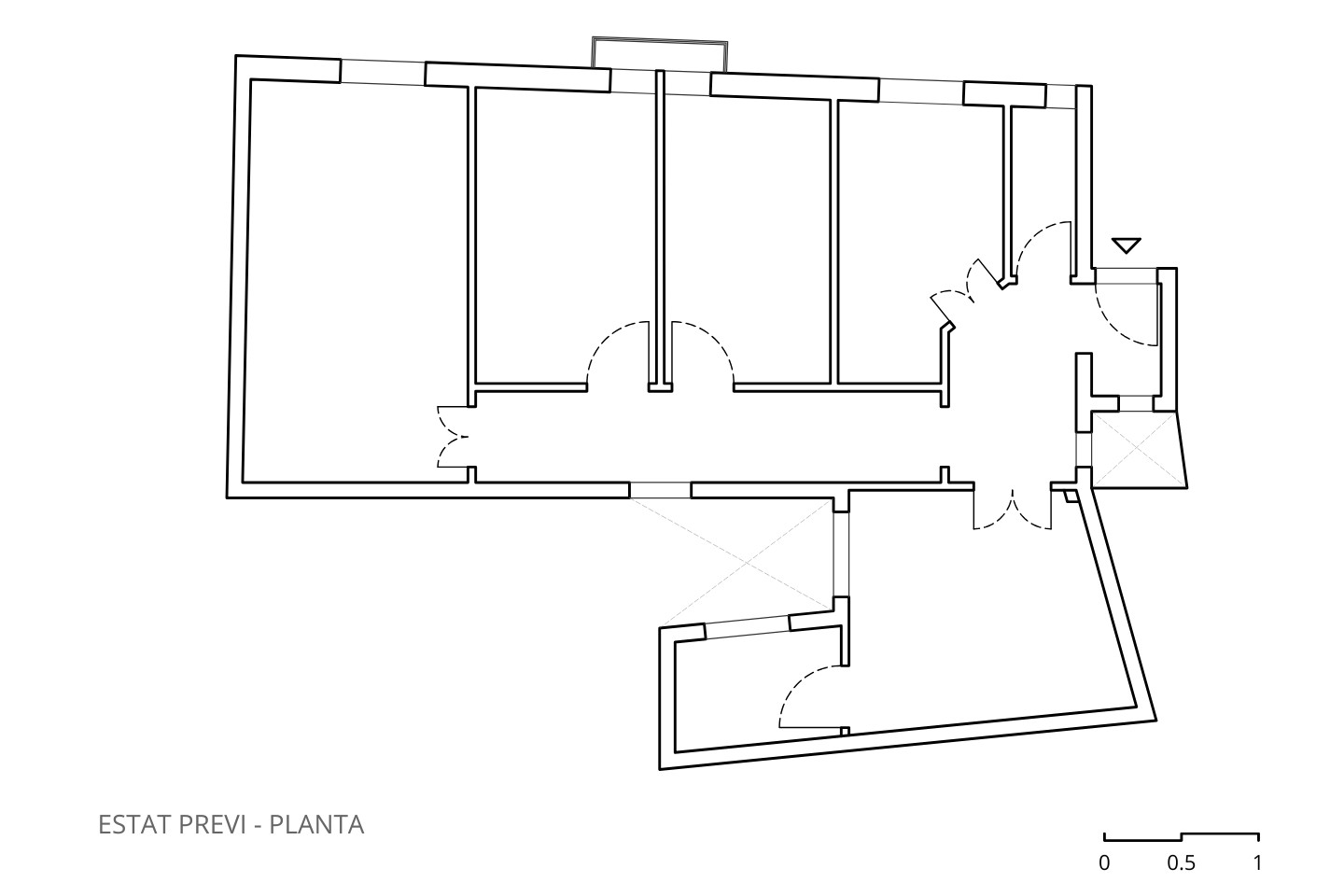 ESTAT PREVI - PLANTA

0 0.5 1